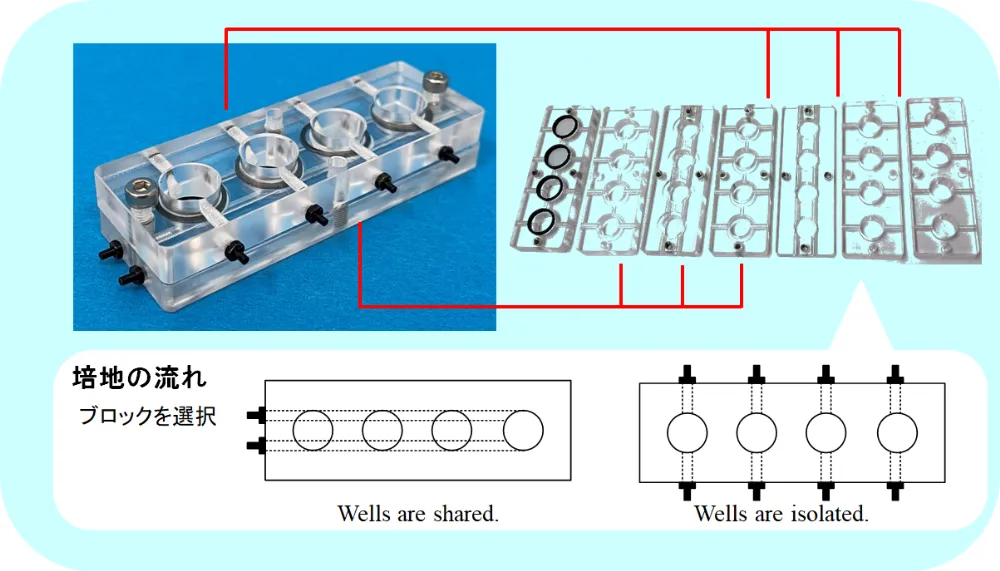 培地の流れ

ブロックを選択

Wells are shared.

Wells are isolated.